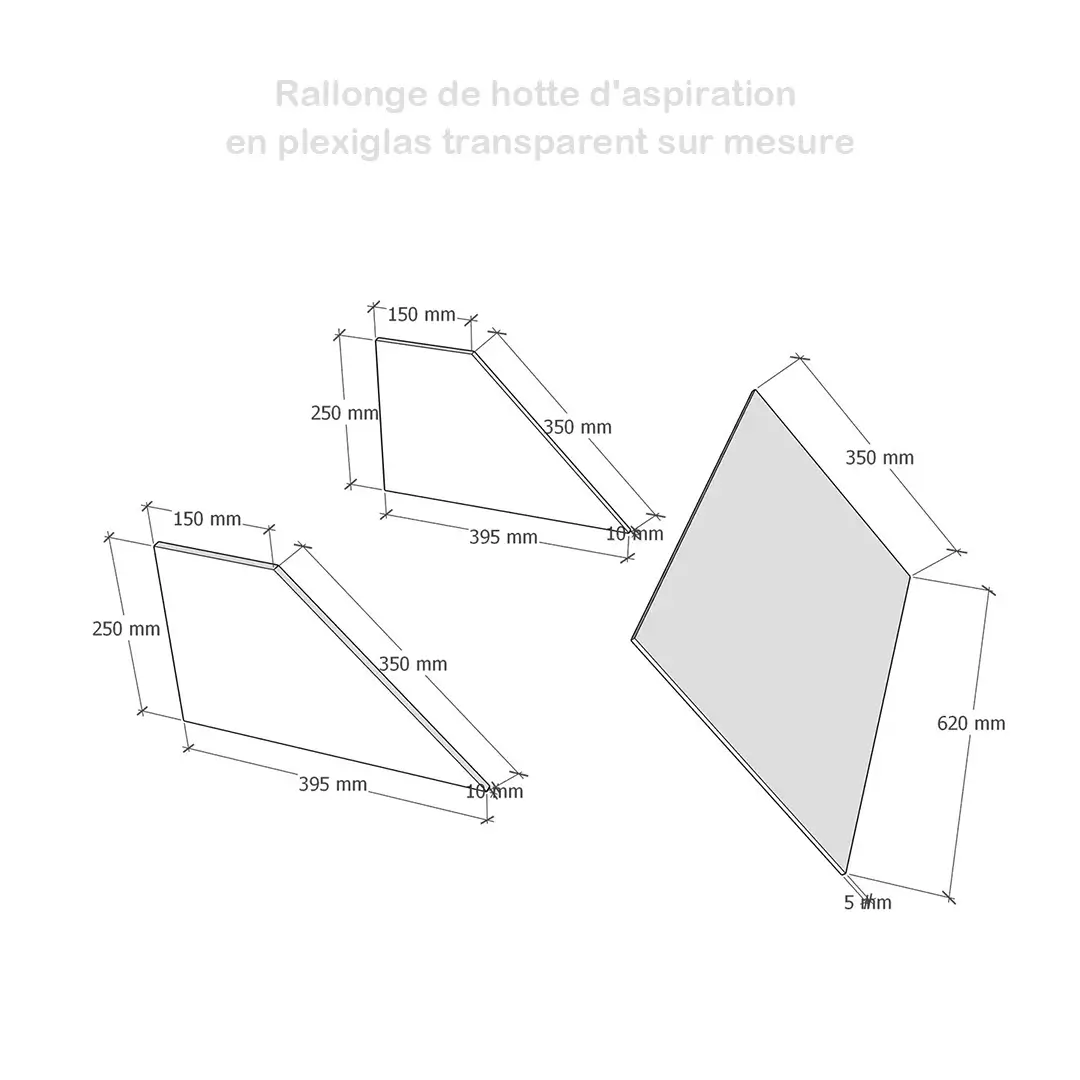 Rallonge de hotte d'aspiration
en plexiglas transparent sur mesure

150 mm
250 mm
350 mm
395 mm
10 mm

150 mm
250 mm
350 mm
395 mm
10 mm

350 mm
620 mm
5 mm